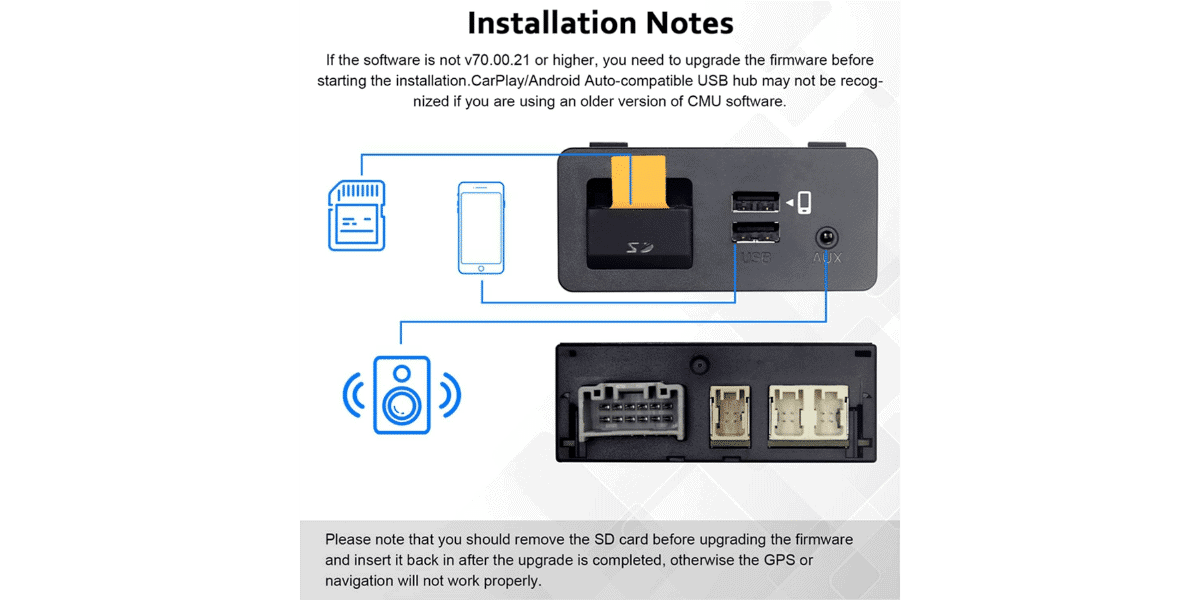 Installation Notes

If the software is not v70.00.21 or higher, you need to upgrade the firmware before starting the installation.CarPlay/Android Auto-compatible USB hub may not be recognized if you are using an older version of CMU software.

SD

USB

AUX

Please note that you should remove the SD card before upgrading the firmware and insert it back in after the upgrade is completed, otherwise the GPS or navigation will not work properly.